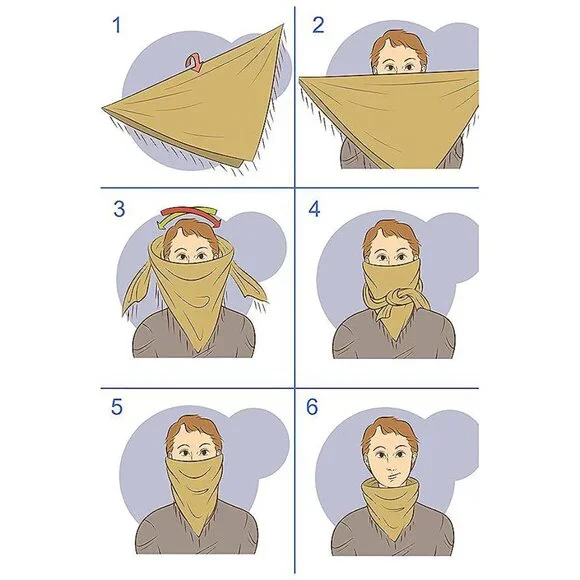 1

2

3

4

5

6